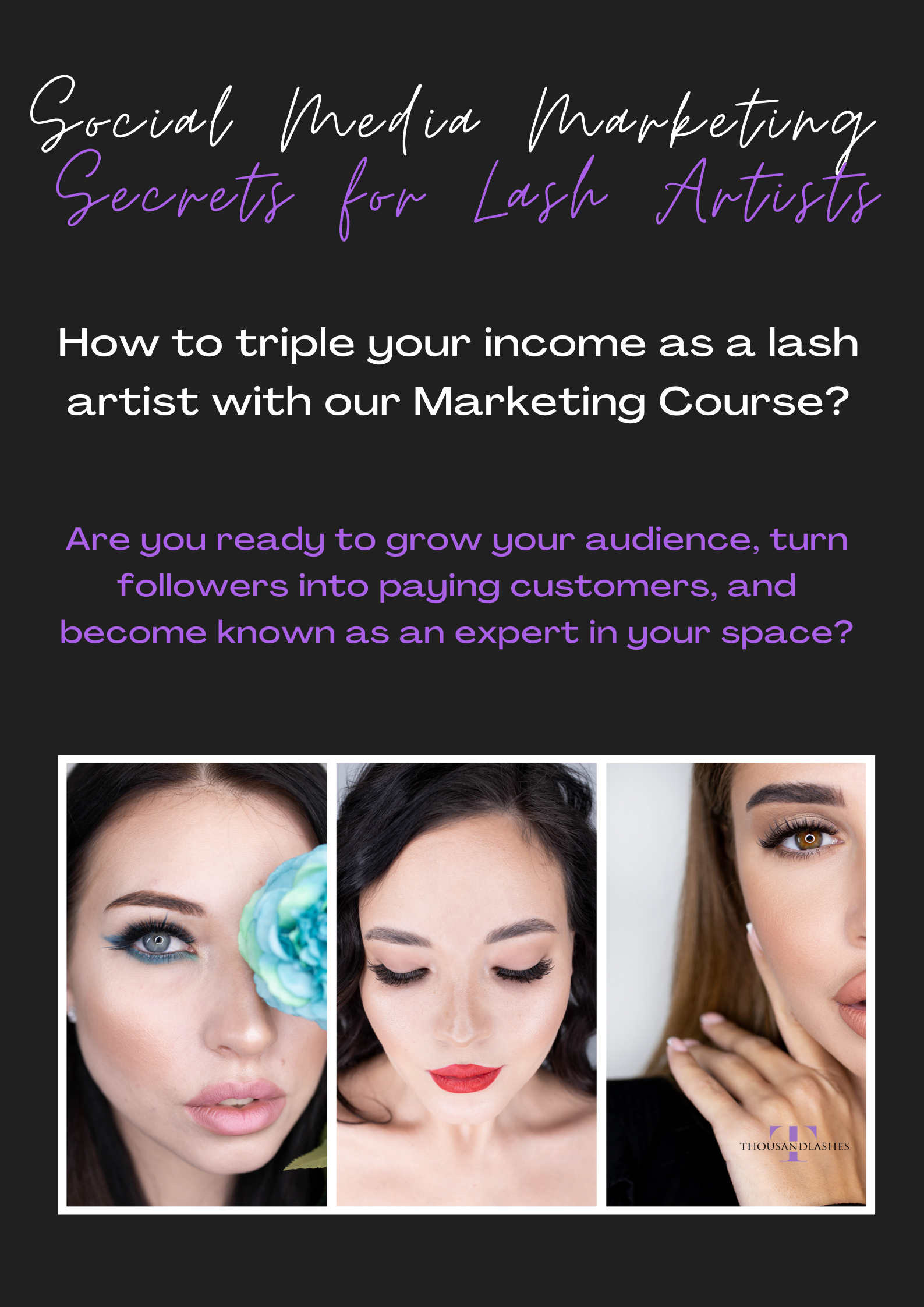 Social Media Marketing
Secrets for Lash Artists

How to triple your income as a lash artist with our Marketing Course?

Are you ready to grow your audience, turn followers into paying customers, and become known as an expert in your space?

T
THOUSANDLASHES